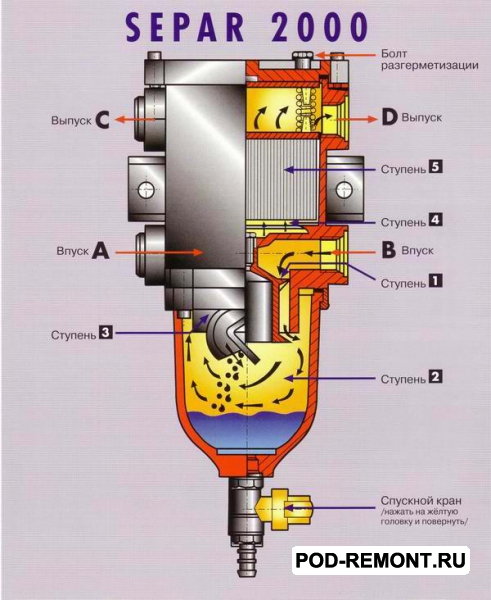 SEPAR 2000

Болт разгерметизации

Выпуск C

D Выпуск

Ступень 5

Ступень 4

Впуск A

B Впуск

Ступень 1

Ступень 3

Ступень 2

Спускной кран /нажать на жёлтую головку и повернуть/

POD-REMONT.RU